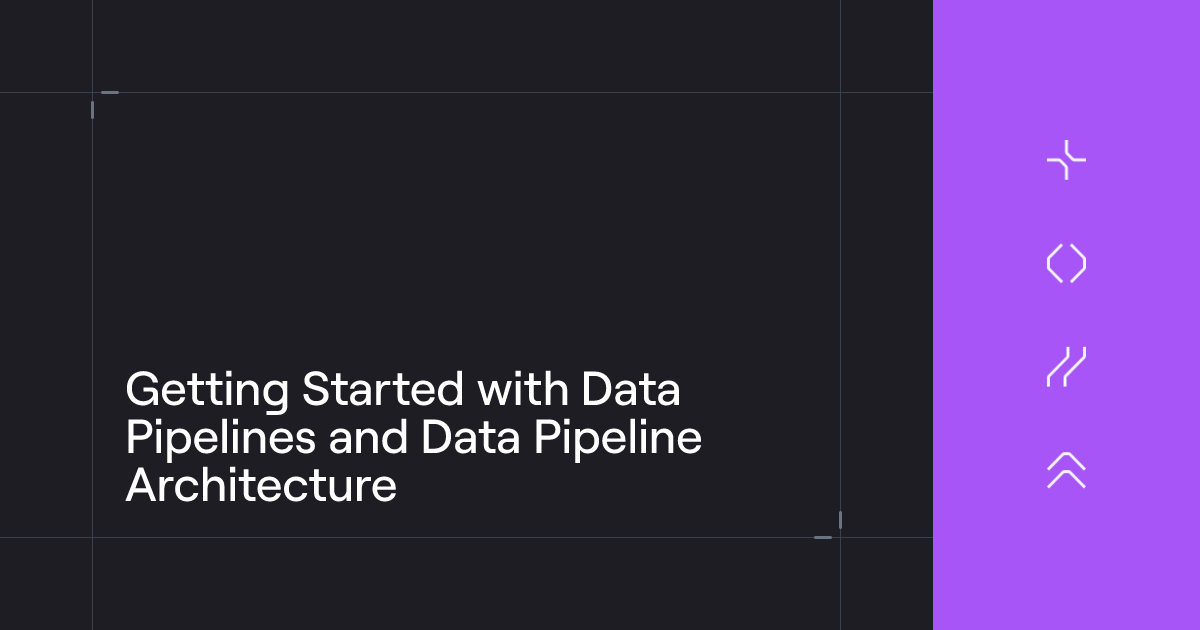 Getting Started with Data Pipelines and Data Pipeline Architecture