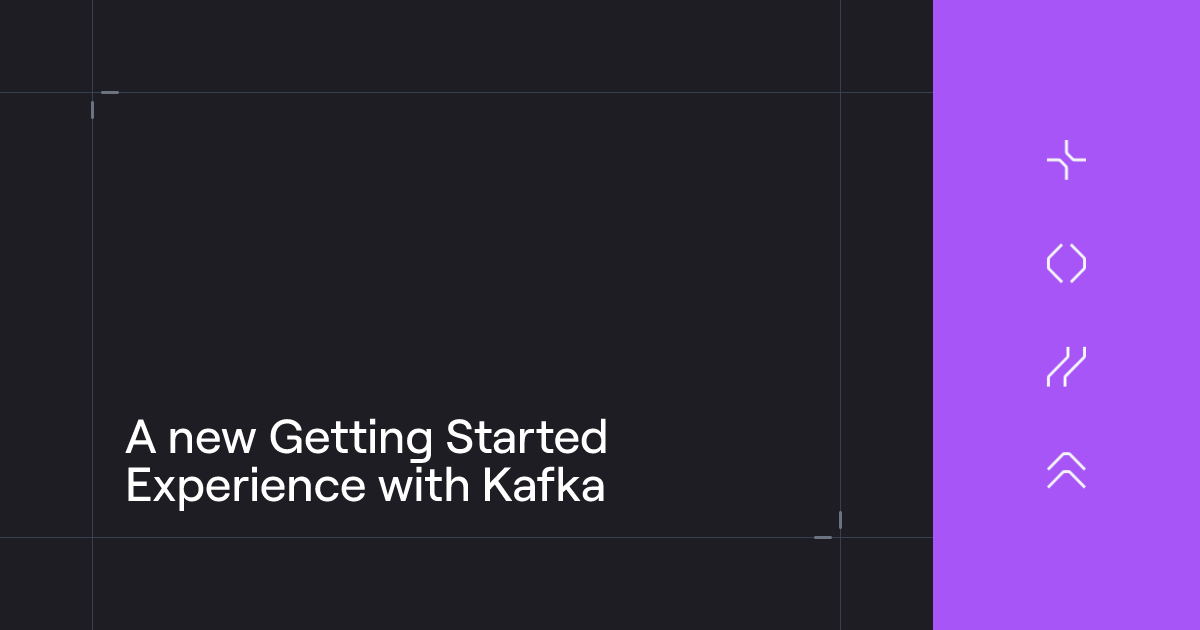 A new Getting Started Experience with Kafka